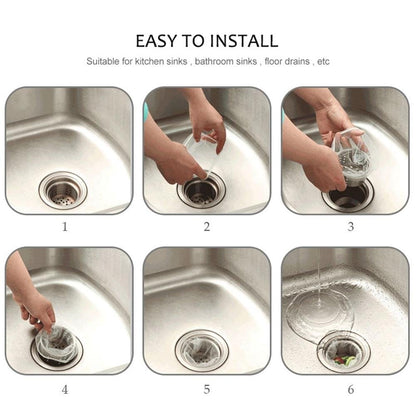 EASY TO INSTALL

Suitable for kitchen sinks , bathroom sinks , floor drains , etc

1

2

3

4

5

6